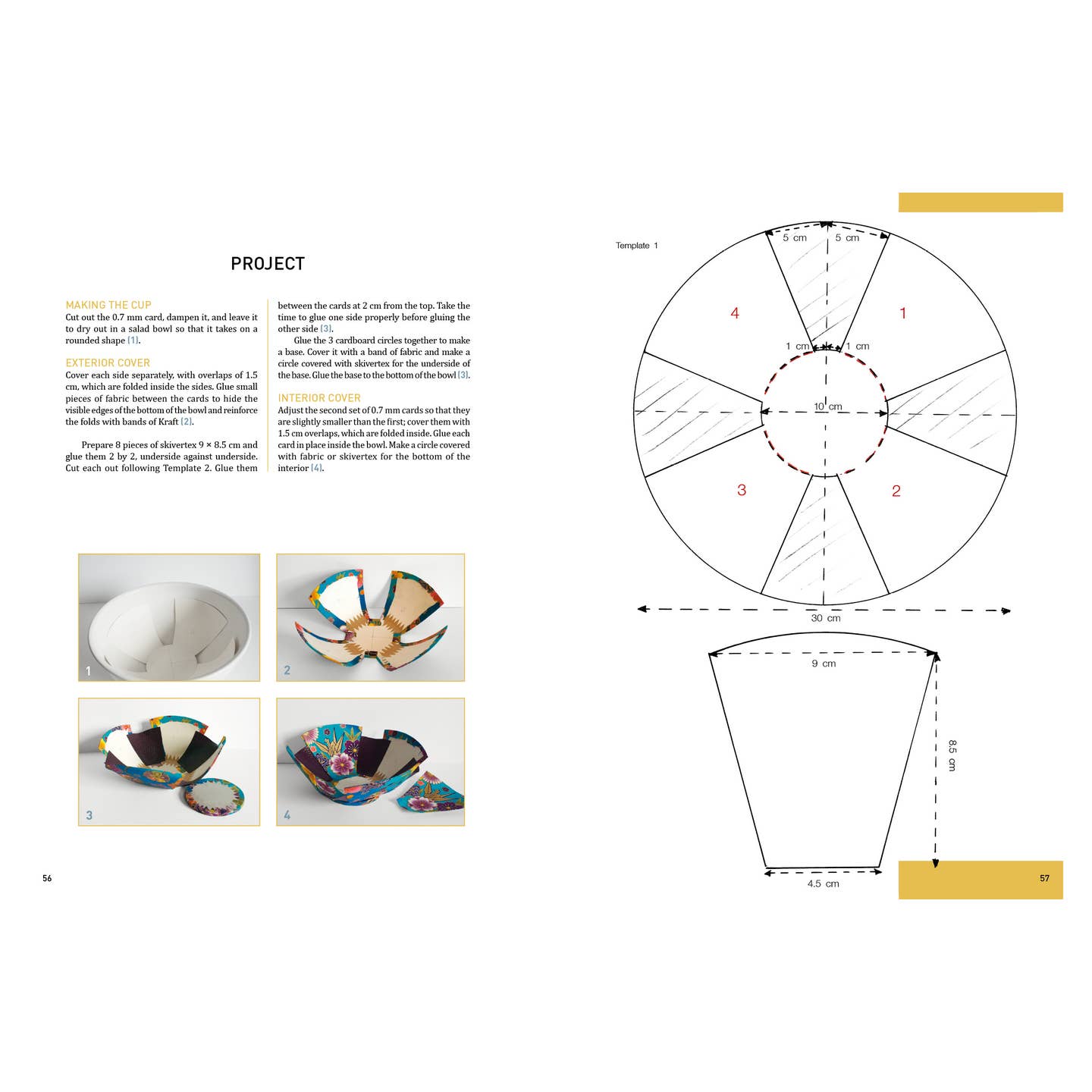 PROJECT

MAKING THE CUP
Cut out the 0.7 mm card, dampen it, and leave it to dry out in a salad bowl so that it takes on a rounded shape (1).

EXTERIOR COVER
Cover each side separately, with overlaps of 1.5 cm, which are folded inside the sides. Glue small pieces of fabric between the cards to hide the visible edges of the bottom of the bowl and reinforce the folds with bands of Kraft (2).

Prepare 8 pieces of skivertex 9 × 8.5 cm and glue them 2 by 2, underside against underside. Cut each out following Template 2. Glue them between the cards at 2 cm from the top. Take the time to glue one side properly before gluing the other side (3).

Glue the 3 cardboard circles together to make a base. Cover it with a band of fabric and make a circle covered with skivertex for the underside of the base. Glue the base to the bottom of the bowl (3).

INTERIOR COVER
Adjust the second set of 0.7 mm cards so that they are slightly smaller than the first; cover them with 1.5 cm overlaps, which are folded inside. Glue each card in place inside the bowl. Make a circle covered with fabric or skivertex for the bottom of the interior (4).

1
2
3
4

56

Template 1

5 cm
5 cm
4
1
1 cm
1 cm
10 cm
3
2
30 cm
9 cm
8.5 cm
4.5 cm

57