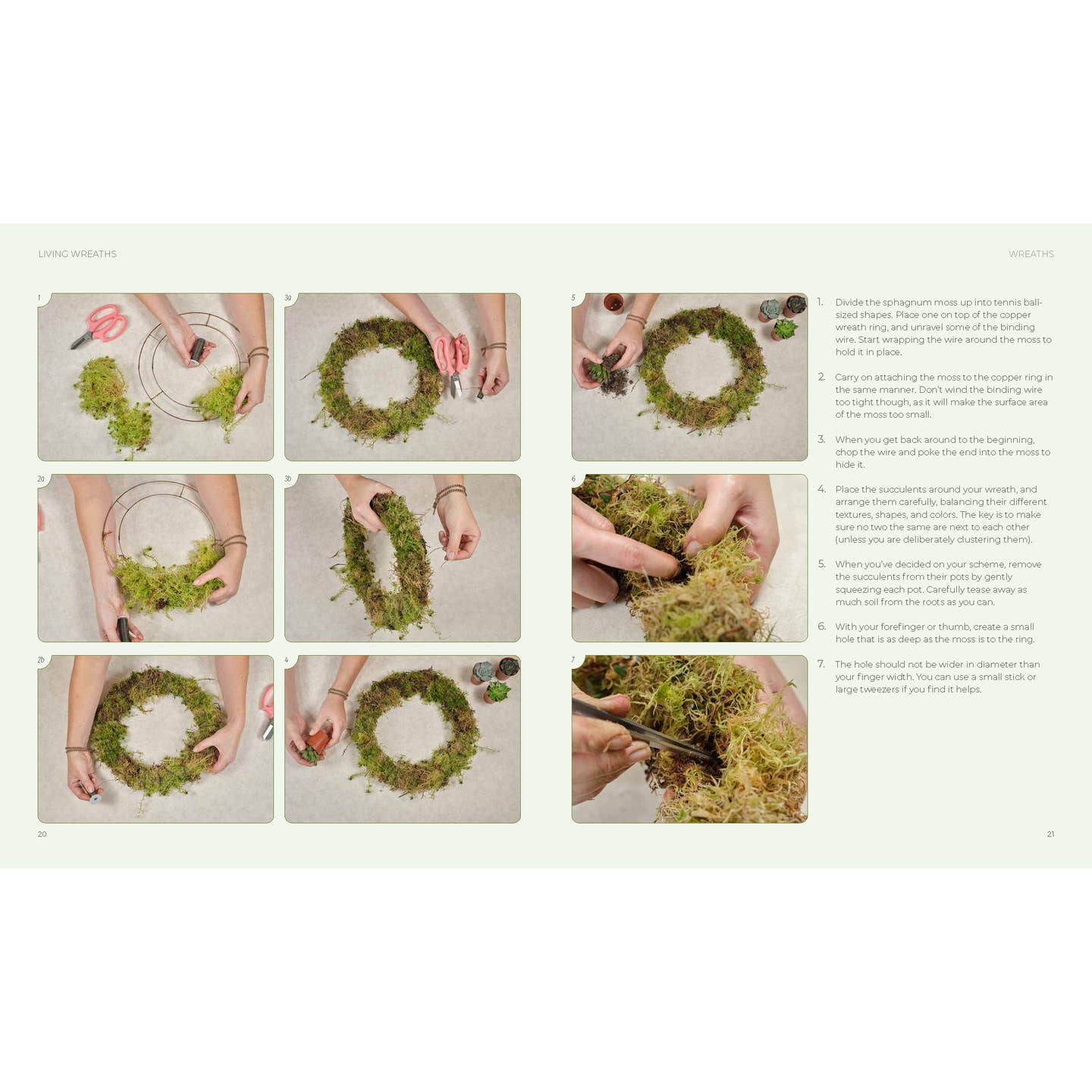 LIVING WREATHS

1

3a

2a

3b

2b

4

20

WREATHS

5

6

7

1. Divide the sphagnum moss up into tennis ball-sized shapes. Place one on top of the copper wreath ring, and unravel some of the binding wire. Start wrapping the wire around the moss to hold it in place.

2. Carry on attaching the moss to the copper ring in the same manner. Don't wind the binding wire too tight though, as it will make the surface area of the moss too small.

3. When you get back around to the beginning, chop the wire and poke the end into the moss to hide it.

4. Place the succulents around your wreath, and arrange them carefully, balancing their different textures, shapes, and colors. The key is to make sure no two the same are next to each other (unless you are deliberately clustering them).

5. When you've decided on your scheme, remove the succulents from their pots by gently squeezing each pot. Carefully tease away as much soil from the roots as you can.

6. With your forefinger or thumb, create a small hole that is as deep as the moss is to the ring.

7. The hole should not be wider in diameter than your finger width. You can use a small stick or large tweezers if you find it helps.

21