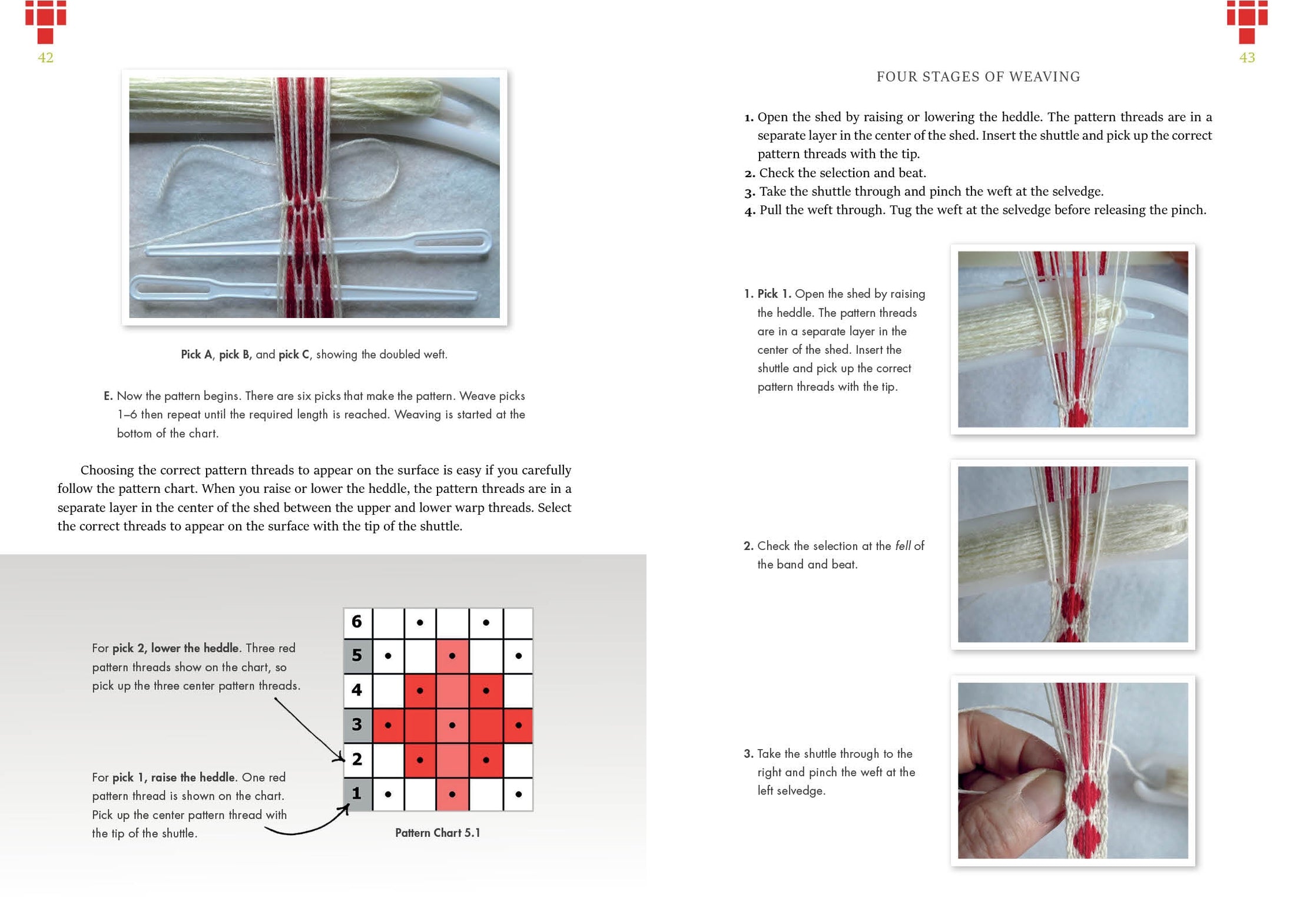 42

Pick A, pick B, and pick C, showing the doubled weft.

E. Now the pattern begins. There are six picks that make the pattern. Weave picks 1–6 then repeat until the required length is reached. Weaving is started at the bottom of the chart.

Choosing the correct pattern threads to appear on the surface is easy if you carefully follow the pattern chart. When you raise or lower the heddle, the pattern threads are in a separate layer in the center of the shed between the upper and lower warp threads. Select the correct threads to appear on the surface with the tip of the shuttle.

For pick 2, lower the heddle. Three red pattern threads show on the chart, so pick up the three center pattern threads.

For pick 1, raise the heddle. One red pattern thread is shown on the chart. Pick up the center pattern thread with the tip of the shuttle.

| 6 | | • | | • | |
|---|---|---|---|---|---|
| 5 | • | | • | | • |
| 4 | | • | | • | |
| 3 | • | | • | | • |
| 2 | | • | | • | |
| 1 | • | | • | | • |

Pattern Chart 5.1

43

FOUR STAGES OF WEAVING

1. Open the shed by raising or lowering the heddle. The pattern threads are in a separate layer in the center of the shed. Insert the shuttle and pick up the correct pattern threads with the tip.
2. Check the selection and beat.
3. Take the shuttle through and pinch the weft at the selvedge.
4. Pull the weft through. Tug the weft at the selvedge before releasing the pinch.

1. Pick 1. Open the shed by raising the heddle. The pattern threads are in a separate layer in the center of the shed. Insert the shuttle and pick up the correct pattern threads with the tip.

2. Check the selection at the fell of the band and beat.

3. Take the shuttle through to the right and pinch the weft at the left selvedge.